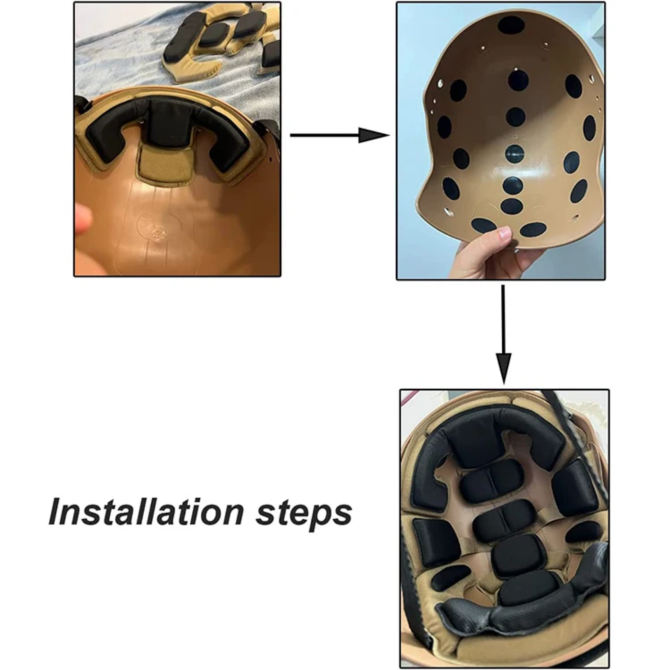 Installation steps