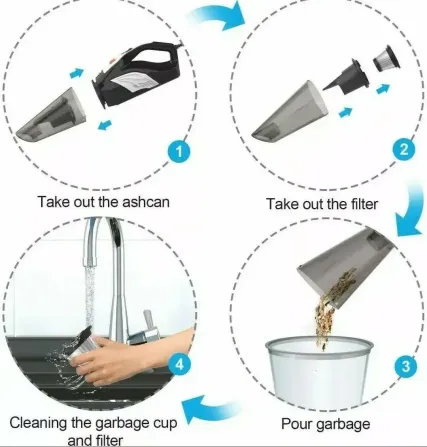 1

Take out the ashcan

2

Take out the filter

3

Pour garbage

4

Cleaning the garbage cup and filter