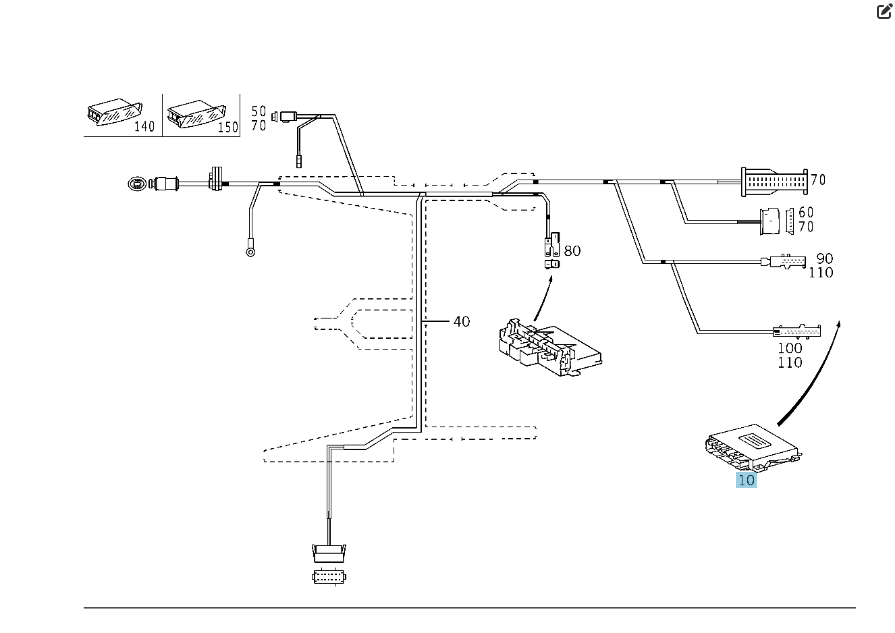 140
150
50
70
70
60
70
80
90
110
40
100
110
10