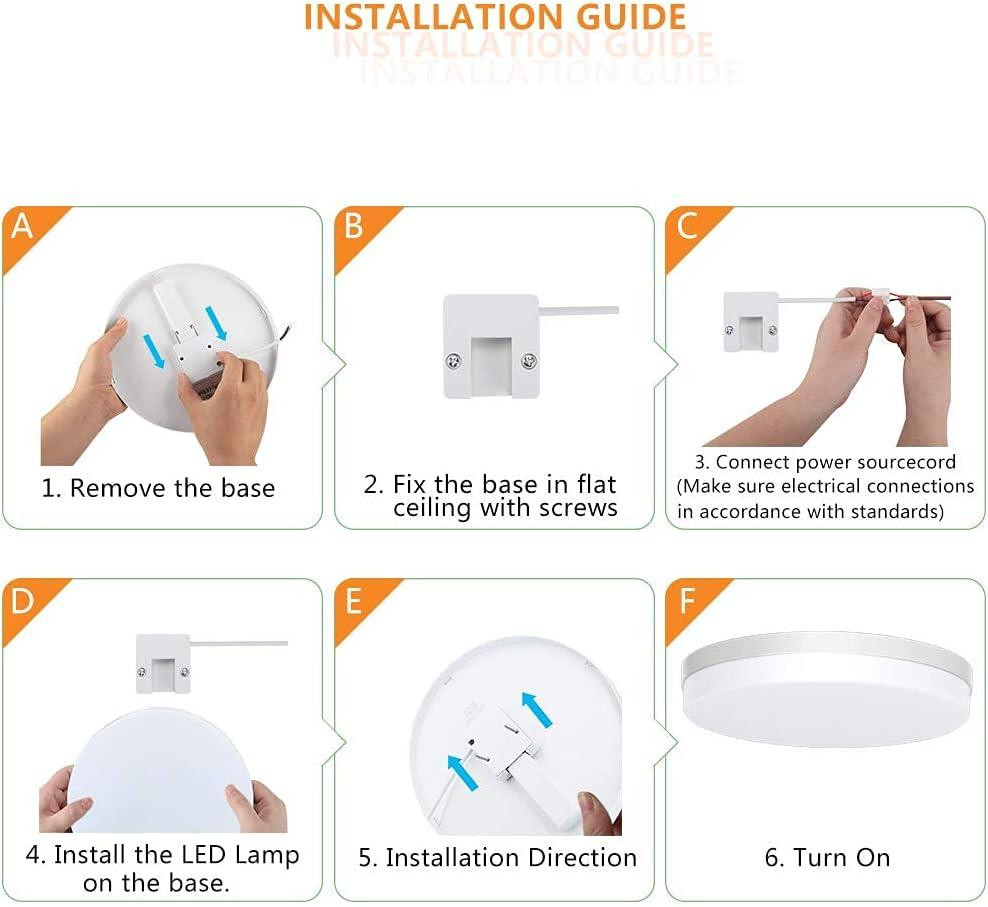 INSTALLATION GUIDE
INSTALLATION GUIDE
INSTALLATION GUIDE

A
1. Remove the base

B
2. Fix the base in flat ceiling with screws

C
3. Connect power sourcecord (Make sure electrical connections in accordance with standards)

D
4. Install the LED Lamp on the base.

E
5. Installation Direction

F
6. Turn On