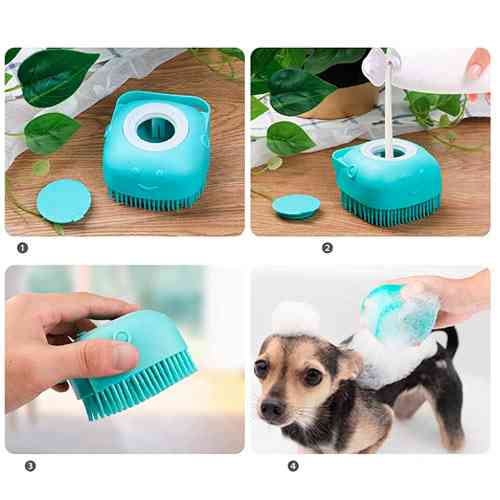 1

2

3

4