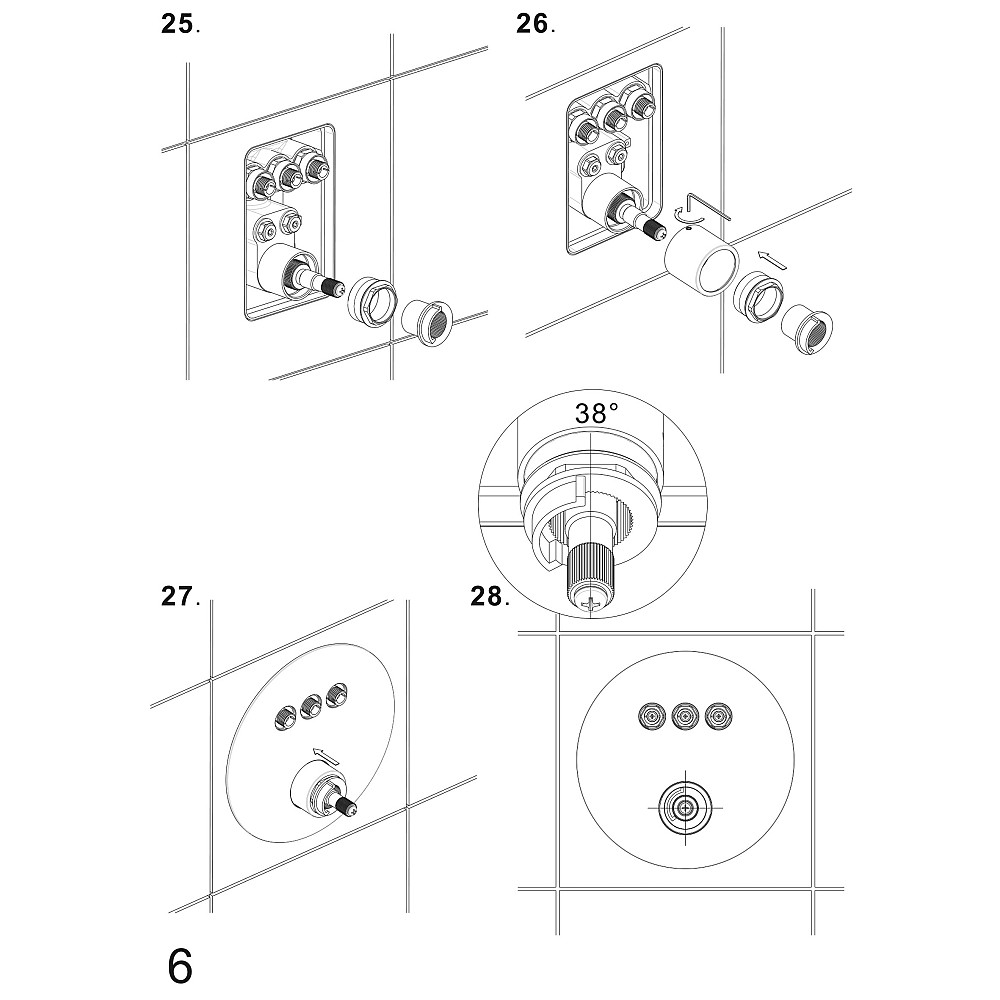 25.

26.

38°

27.

28.

6