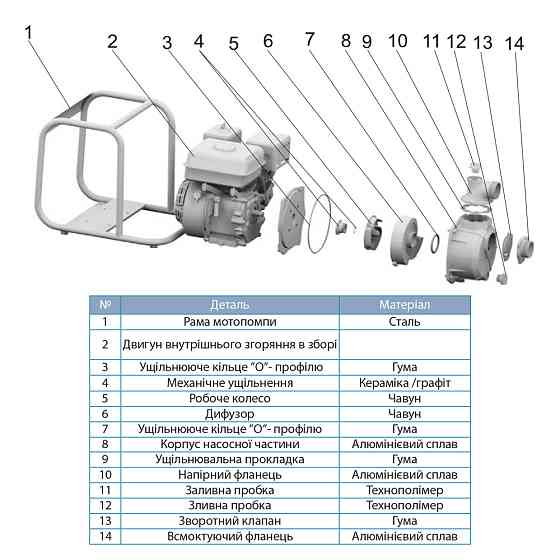 1 2 3 4 5 6 7 8 9 10 11 12 13 14

| № | Деталь | Матеріал |
|---|---|---|
| 1 | Рама мотопомпи | Сталь |
| 2 | Двигун внутрішнього згоряння в зборі | |
| 3 | Ущільнююче кільце "О"- профілю | Гума |
| 4 | Механічне ущільнення | Кераміка /графіт |
| 5 | Робоче колесо | Чавун |
| 6 | Дифузор | Чавун |
| 7 | Ущільнююче кільце "О"- профілю | Гума |
| 8 | Корпус насосної частини | Алюмінієвий сплав |
| 9 | Ущільнювальна прокладка | Гума |
| 10 | Напірний фланець | Алюмінієвий сплав |
| 11 | Заливна пробка | Технополімер |
| 12 | Зливна пробка | Технополімер |
| 13 | Зворотний клапан | Гума |
| 14 | Всмоктуючий фланець | Алюмінієвий сплав |