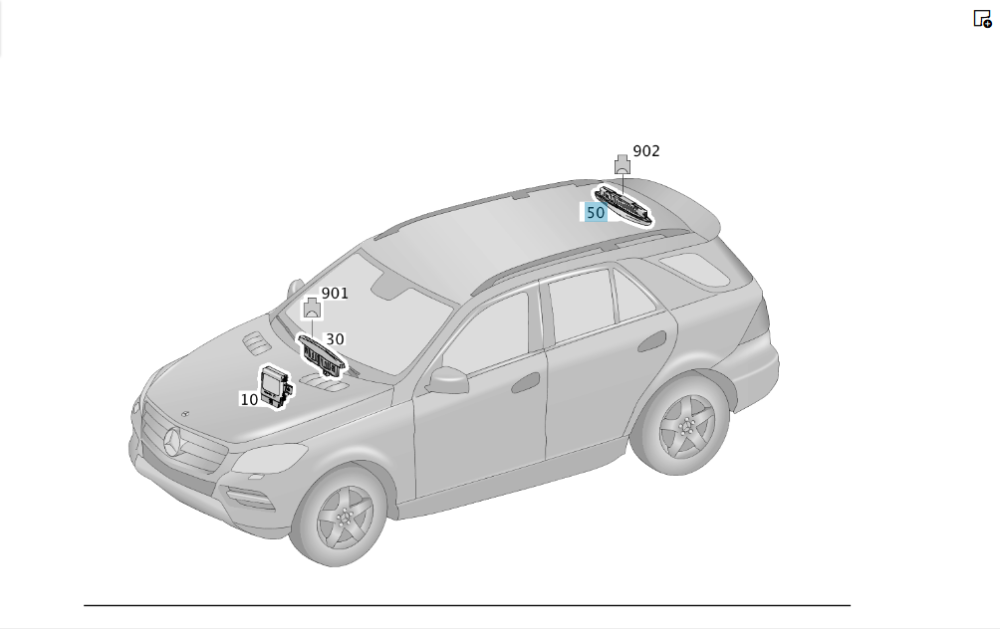 902
50
901
30
10