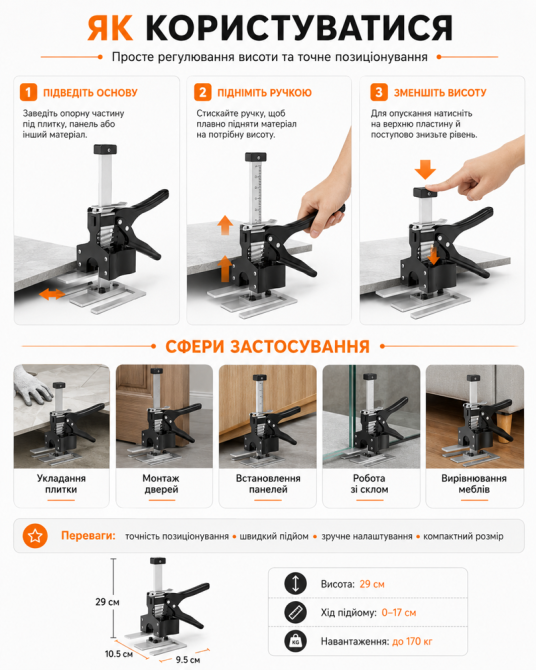 ЯК КОРИСТУВАТИСЯ

Просте регулювання висоти та точне позиціонування

1 ПІДВЕДІТЬ ОСНОВУ

Заведіть опорну частину під плитку, панель або інший матеріал.

2 ПІДНІМІТЬ РУЧКОЮ

Стискайте ручку, щоб плавно підняти матеріал на потрібну висоту.

3 ЗМЕНШІТЬ ВИСОТУ

Для опускання натисніть на верхню пластину й поступово знизьте рівень.

СФЕРИ ЗАСТОСУВАННЯ

Укладання плитки

Монтаж дверей

Встановлення панелей

Робота зі склом

Вирівнювання меблів

Переваги: точність позиціонування • швидкий підйом • зручне налаштування • компактний розмір

29 см

10.5 см

9.5 см

Висота: 29 см

Хід підйому: 0–17 см

KG Навантаження: до 170 кг