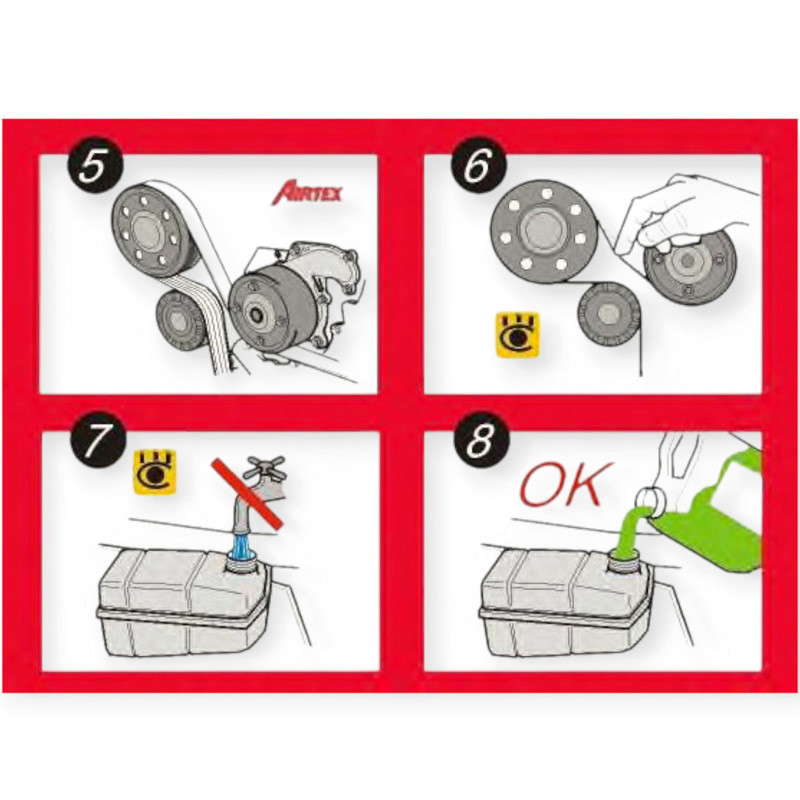 5

AIRTEX

6

7

8

OK