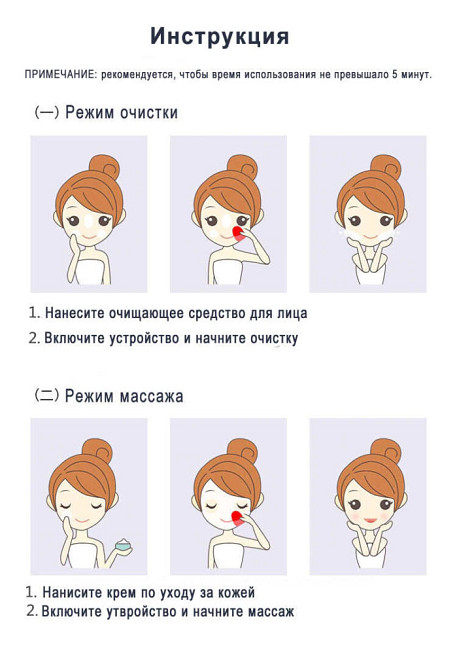 Инструкция

ПРИМЕЧАНИЕ: рекомендуется, чтобы время использования не превышало 5 минут.

(一) Режим очистки

1. Нанесите очищающее средство для лица
2. Включите устройство и начните очистку

(二) Режим массажа

1. Нанисите крем по уходу за кожей
2. Включите утвройство и начните массаж