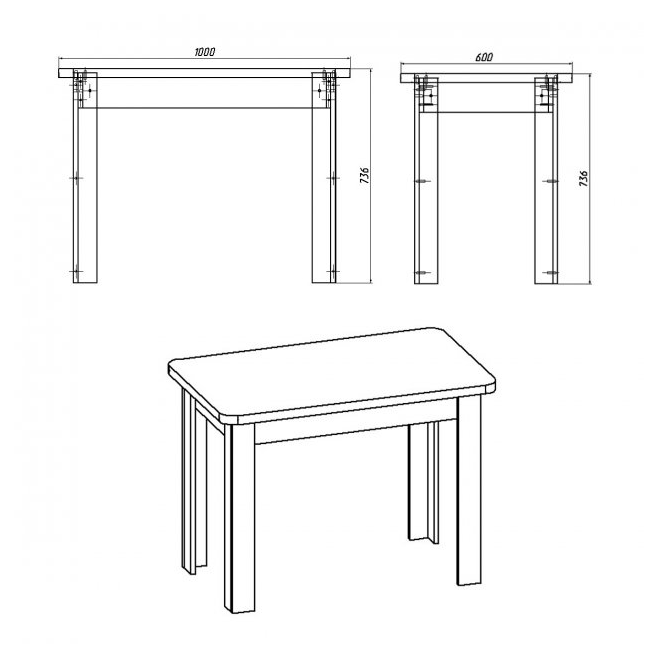 1000
736
600
736