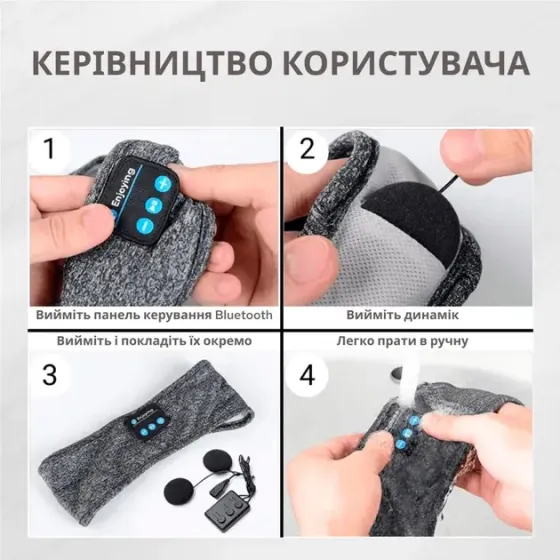 КЕРІВНИЦТВО КОРИСТУВАЧА

1

Enjoying

Вийміть панель керування Bluetooth

2

Вийміть динамік

Вийміть і покладіть їх окремо

3

Enjoying

Легко прати в ручну

4