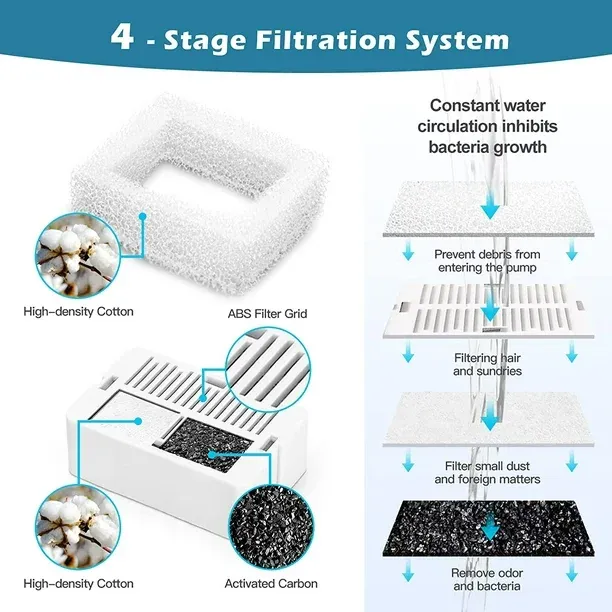 4 - Stage Filtration System

High-density Cotton

ABS Filter Grid

High-density Cotton

Activated Carbon

Constant water circulation inhibits bacteria growth

Prevent debris from entering the pump

Filtering hair and sundries

Filter small dust and foreign matters

Remove odor and bacteria