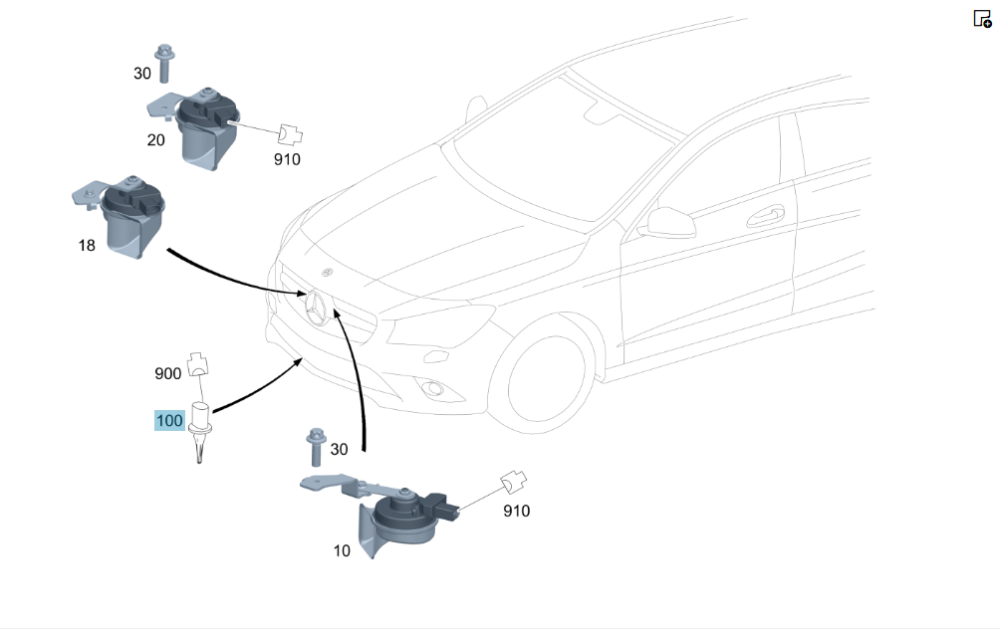 30
20
910
18
900
100
30
910
10