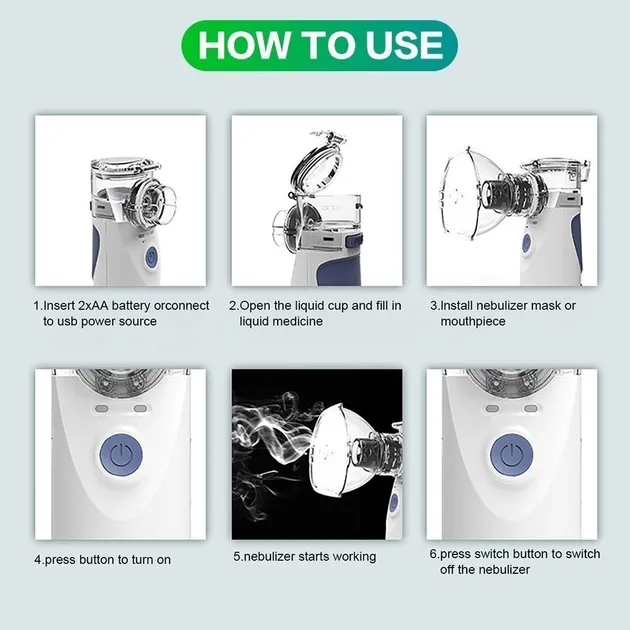 HOW TO USE

1.Insert 2xAA battery orconnect to usb power source

2.Open the liquid cup and fill in liquid medicine

3.Install nebulizer mask or mouthpiece

4.press button to turn on

5.nebulizer starts working

6.press switch button to switch off the nebulizer