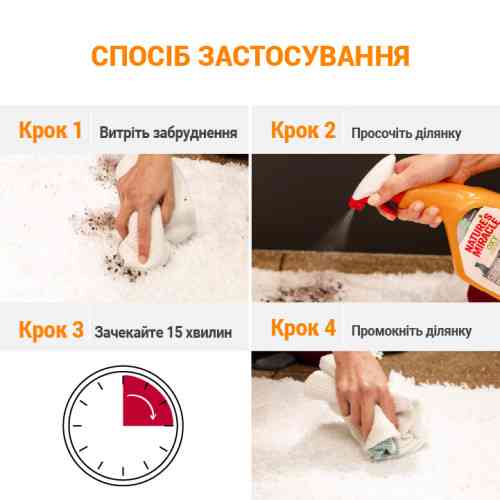 СПОСІБ ЗАСТОСУВАННЯ

Крок 1 Витріть забруднення

Крок 2 Просочіть ділянку

NATURE'S MIRACLE

Крок 3 Зачекайте 15 хвилин

Крок 4 Промокніть ділянку