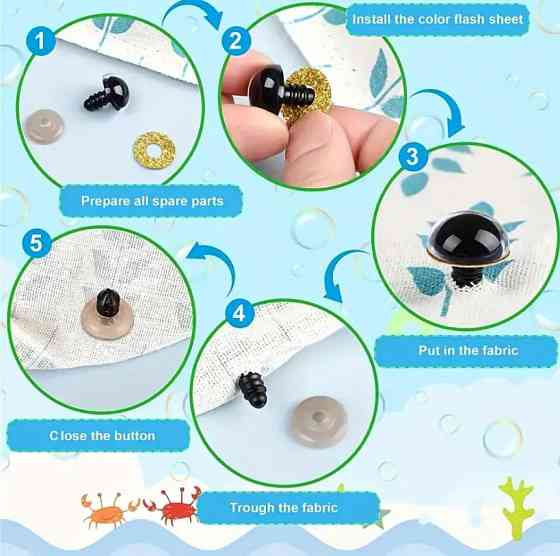 1

Prepare all spare parts

2

Install the color flash sheet

3

Put in the fabric

4

Trough the fabric

5

Close the button