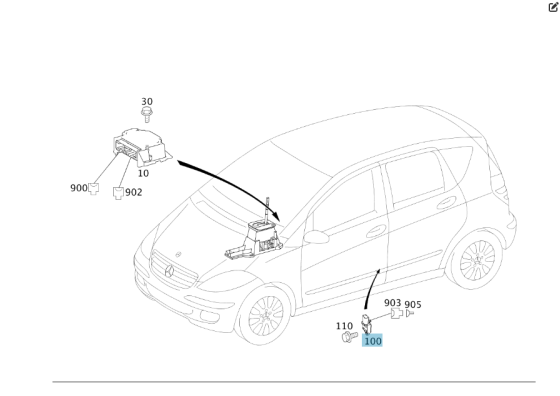 30

10

900

902

903 905

110

100