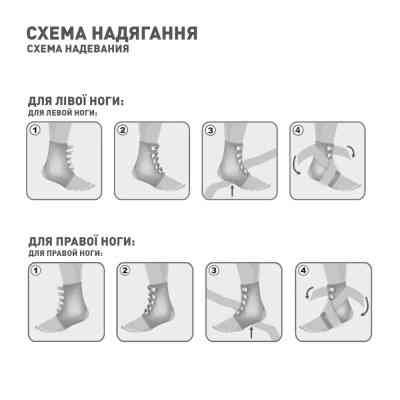 СХЕМА НАДЯГАННЯ
СХЕМА НАДЕВАНИЯ

ДЛЯ ЛІВОЇ НОГИ:
ДЛЯ ЛЕВОЙ НОГИ:

1

2

3

4

ДЛЯ ПРАВОЇ НОГИ:
ДЛЯ ПРАВОЙ НОГИ:

1

2

3

4