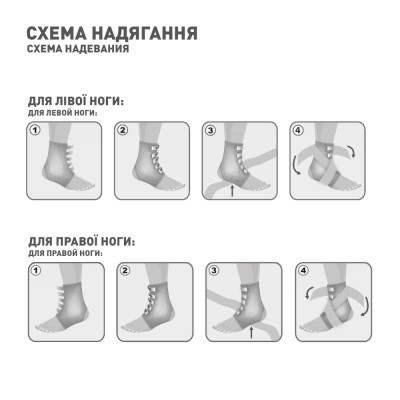 СХЕМА НАДЯГАННЯ
СХЕМА НАДЕВАНИЯ

ДЛЯ ЛІВОЇ НОГИ:
ДЛЯ ЛЕВОЙ НОГИ:

1

2

3

4

ДЛЯ ПРАВОЇ НОГИ:
ДЛЯ ПРАВОЙ НОГИ:

1

2

3

4