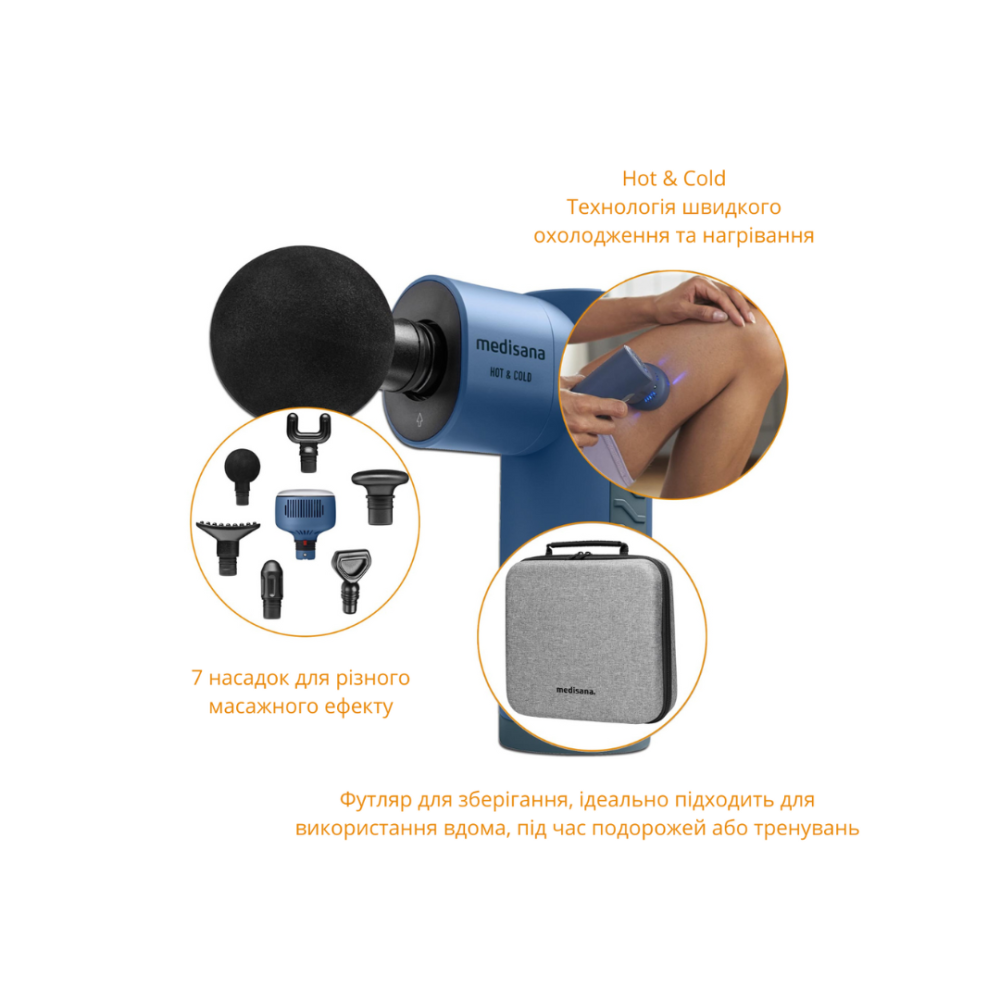 Hot & Cold
Технологія швидкого охолодження та нагрівання

medisana
HOT & COLD

7 насадок для різного масажного ефекту

medisana.

Футляр для зберігання, ідеально підходить для використання вдома, під час подорожей або тренувань