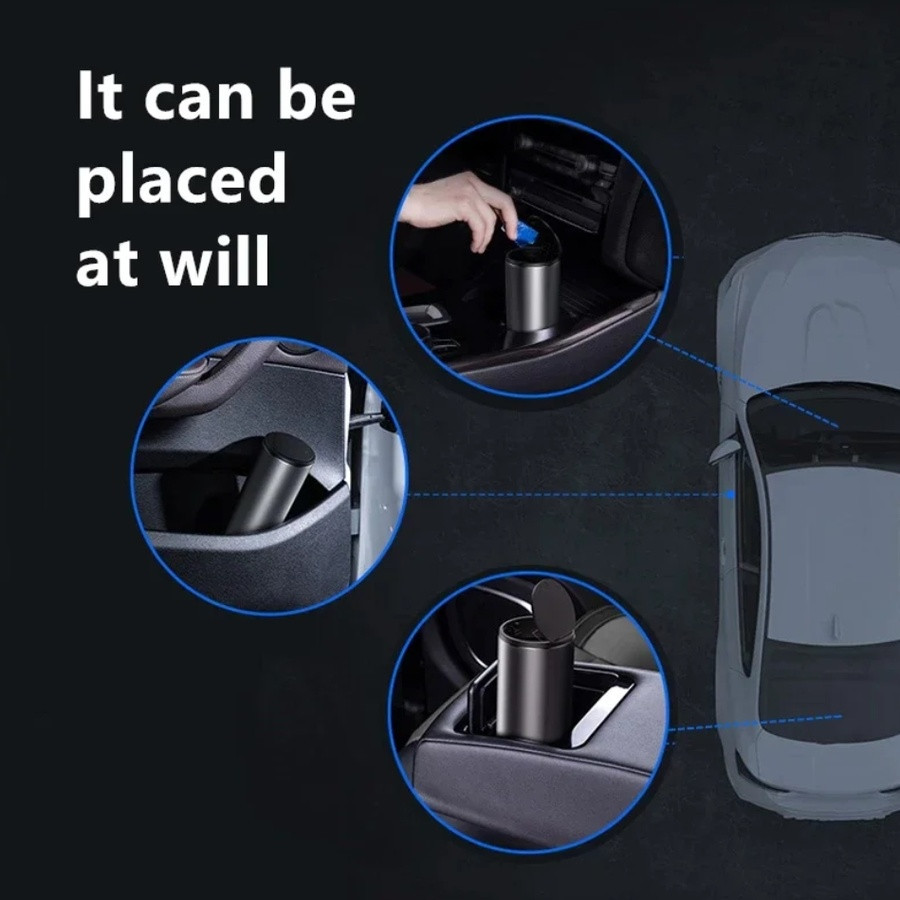 It can be placed at will