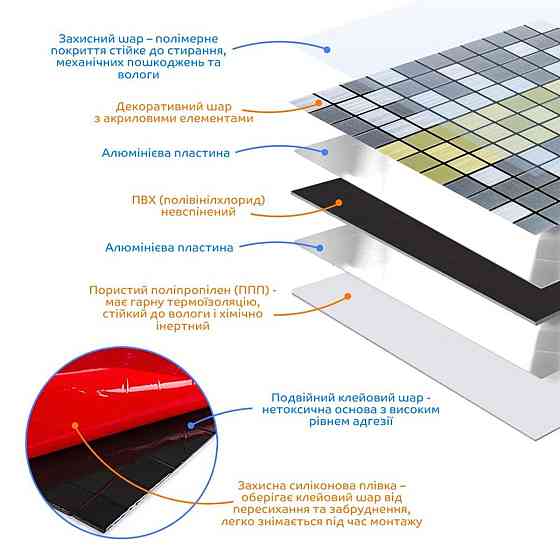 Захисний шар – полімерне покриття стійке до стирання, механічних пошкоджень та вологи

Декоративний шар з акриловими елементами

Алюмінієва пластина

ПВХ (полівінілхлорид) невспінений

Алюмінієва пластина

Пористий поліпропілен (ППП) - має гарну термоізоляцію, стійкий до вологи і хімічно інертний

Подвійний клейовий шар - нетоксична основа з високим рівнем адгезії

Захисна силіконова плівка – оберігає клейовий шар від пересихання та забруднення, легко знімається під час монтажу