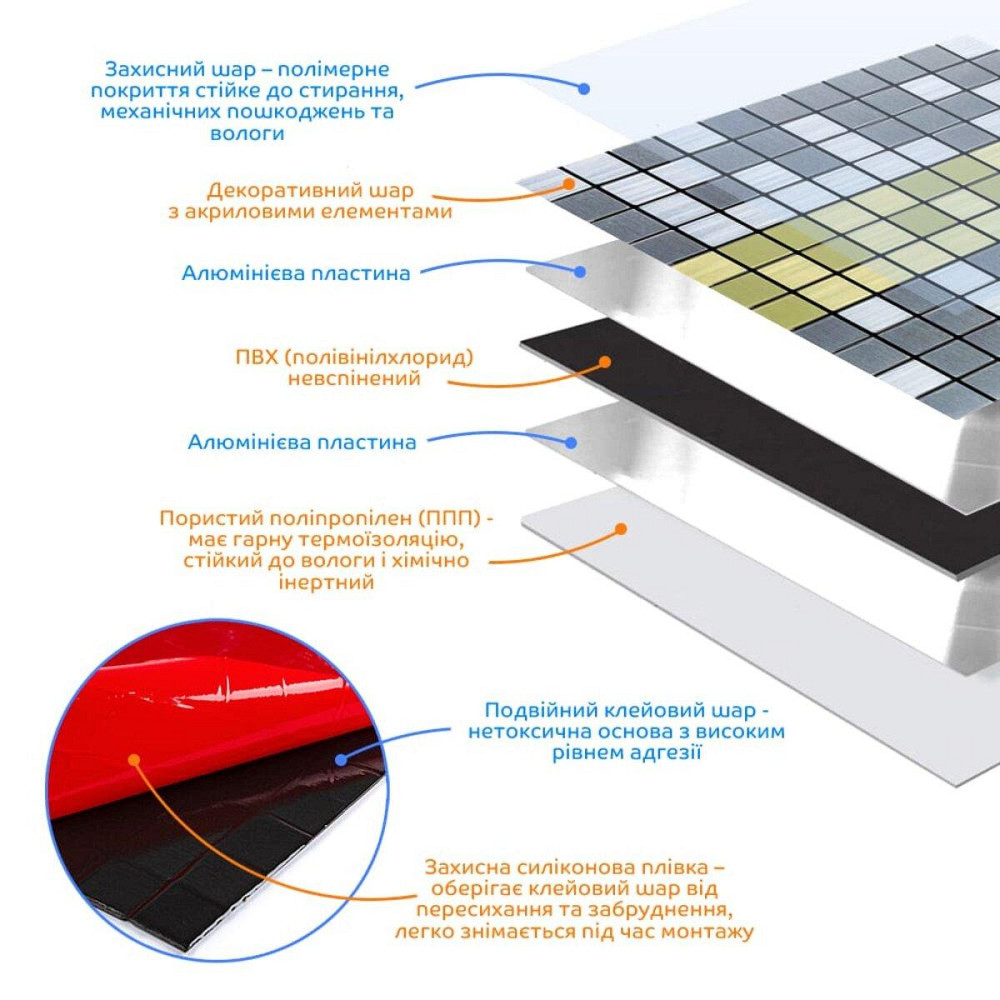 Захисний шар – полімерне покриття стійке до стирання, механічних пошкоджень та вологи

Декоративний шар з акриловими елементами

Алюмінієва пластина

ПВХ (полівінілхлорид) невспінений

Алюмінієва пластина

Пористий поліпропілен (ППП) - має гарну термоізоляцію, стійкий до вологи і хімічно інертний

Подвійний клейовий шар - нетоксична основа з високим рівнем адгезії

Захисна силіконова плівка – оберігає клейовий шар від пересихання та забруднення, легко знімається під час монтажу