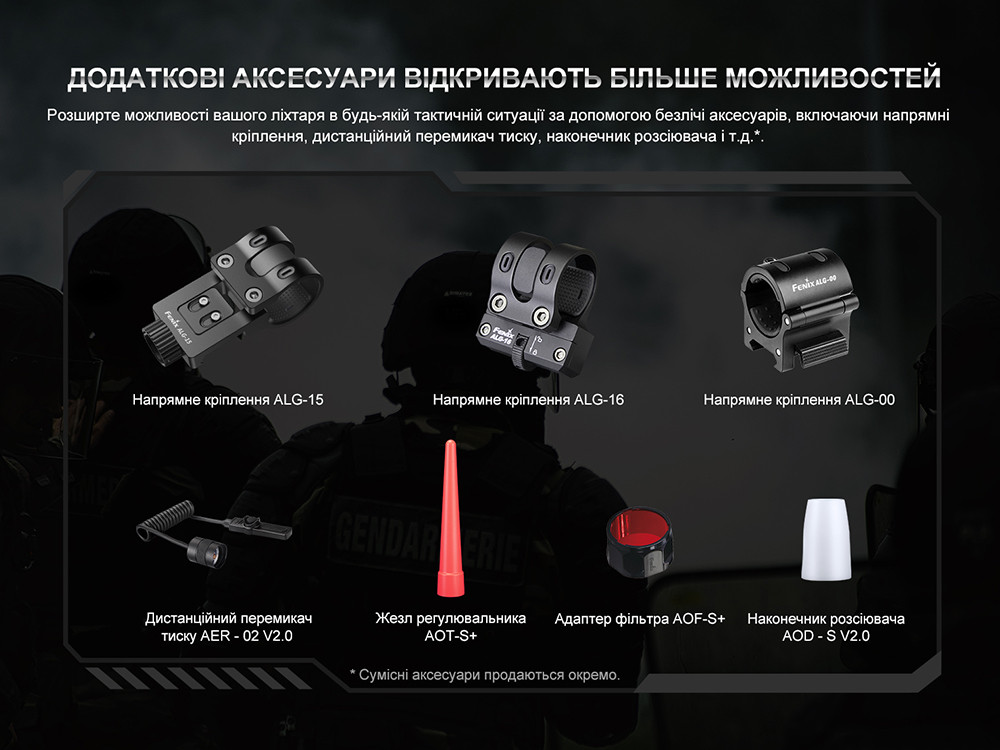 ДОДАТКОВІ АКСЕСУАРИ ВІДКРИВАЮТЬ БІЛЬШЕ МОЖЛИВОСТЕЙ

Розширте можливості вашого ліхтаря в будь-якій тактичній ситуації за допомогою безлічі аксесуарів, включаючи напрямні кріплення, дистанційний перемикач тиску, наконечник розсіювача і т.д.*.

Fenix ALG-15

Fenix ALG-16

Fenix ALG-00

Напрямне кріплення ALG-15

Напрямне кріплення ALG-16

Напрямне кріплення ALG-00

GENDARMERIE

Дистанційний перемикач тиску AER - 02 V2.0

Жезл регулювальника AOT-S+

Адаптер фільтра AOF-S+

Наконечник розсіювача AOD - S V2.0

* Сумісні аксесуари продаються окремо.