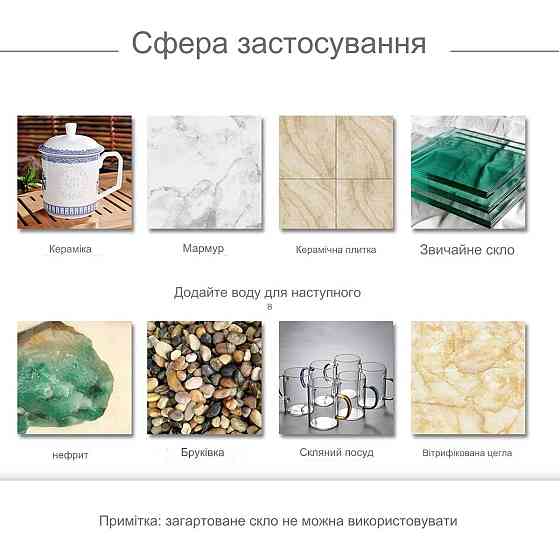 Сфера застосування

Кераміка

Мармур

Керамічна плитка

Звичайне скло

Додайте воду для наступного
в

нефрит

Бруківка

Скляний посуд

Вітрифікована цегла

Примітка: загартоване скло не можна використовувати