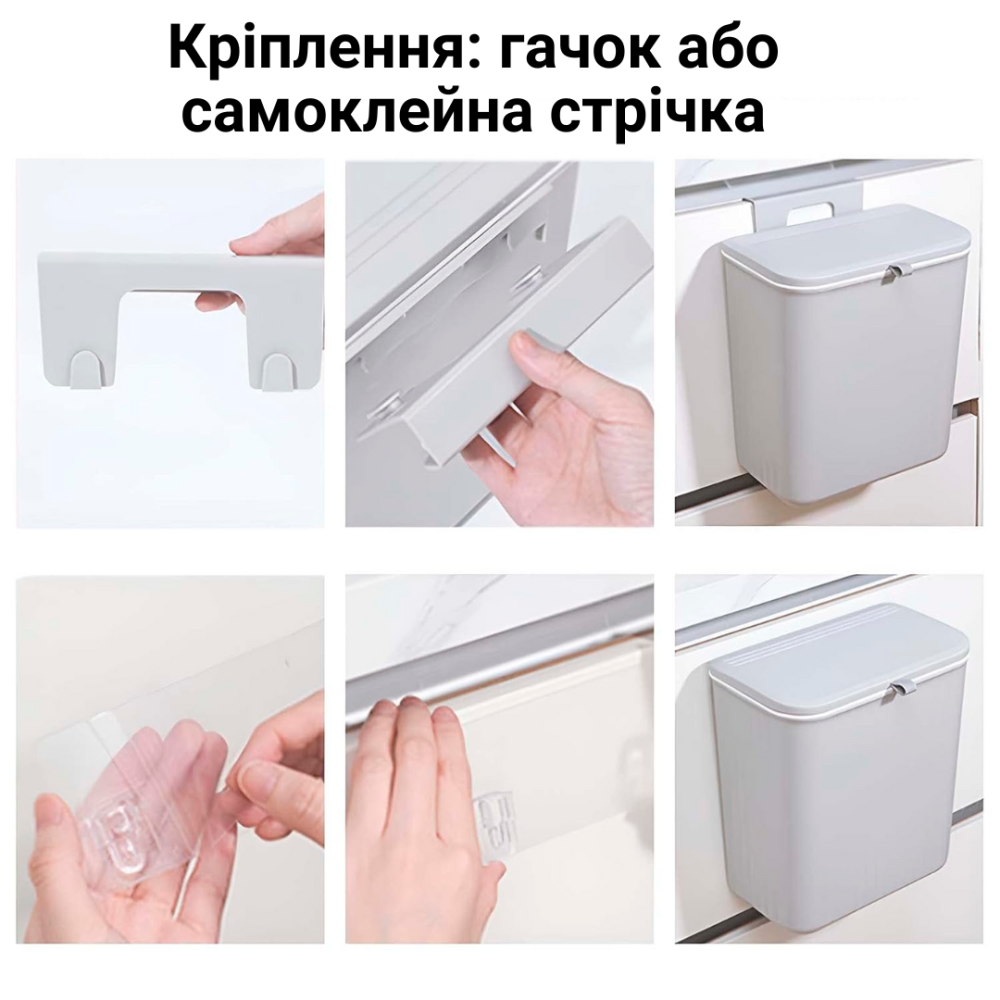 Кріплення: гачок або самоклейна стрічка