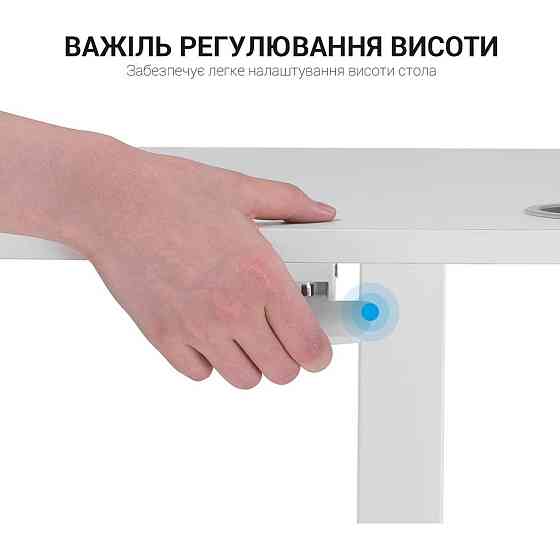 ВАЖІЛЬ РЕГУЛЮВАННЯ ВИСОТИ
Забезпечує легке налаштування висоти стола