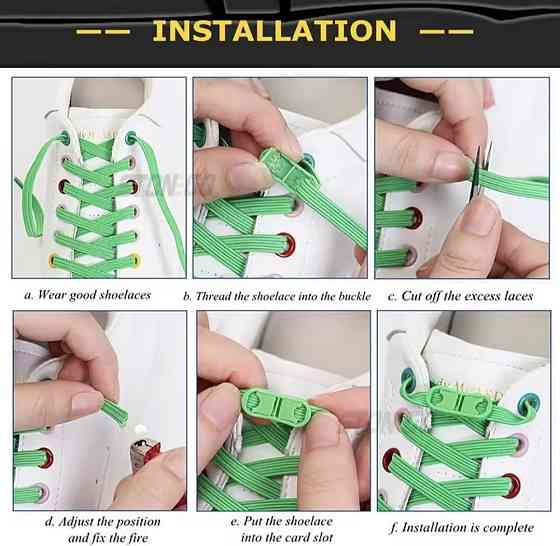 INSTALLATION

a. Wear good shoelaces

b. Thread the shoelace into the buckle

c. Cut off the excess laces

d. Adjust the position and fix the fire

e. Put the shoelace into the card slot

f. Installation is complete