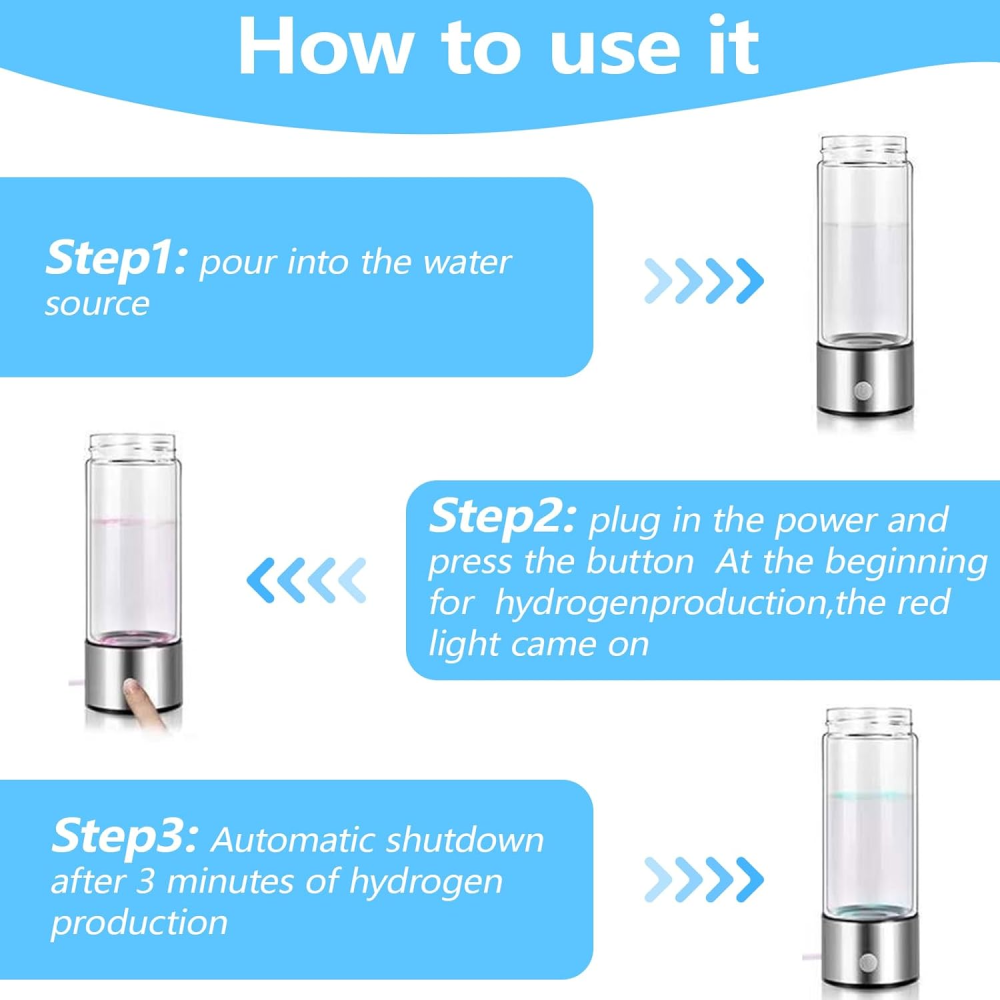 How to use it

Step1: pour into the water source

Step2: plug in the power and press the button At the beginning for hydrogenproduction,the red light came on

Step3: Automatic shutdown after 3 minutes of hydrogen production