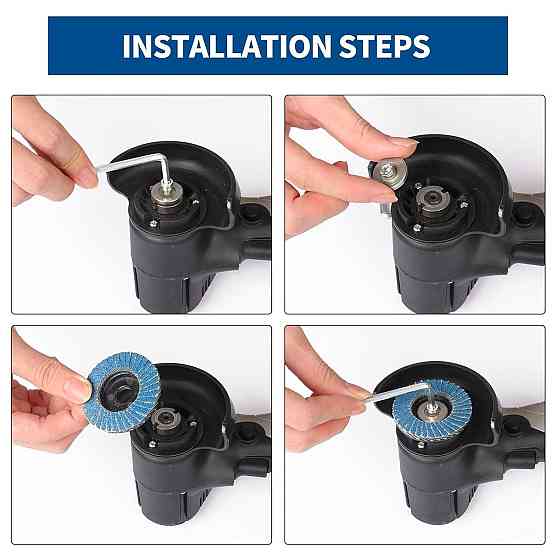 INSTALLATION STEPS