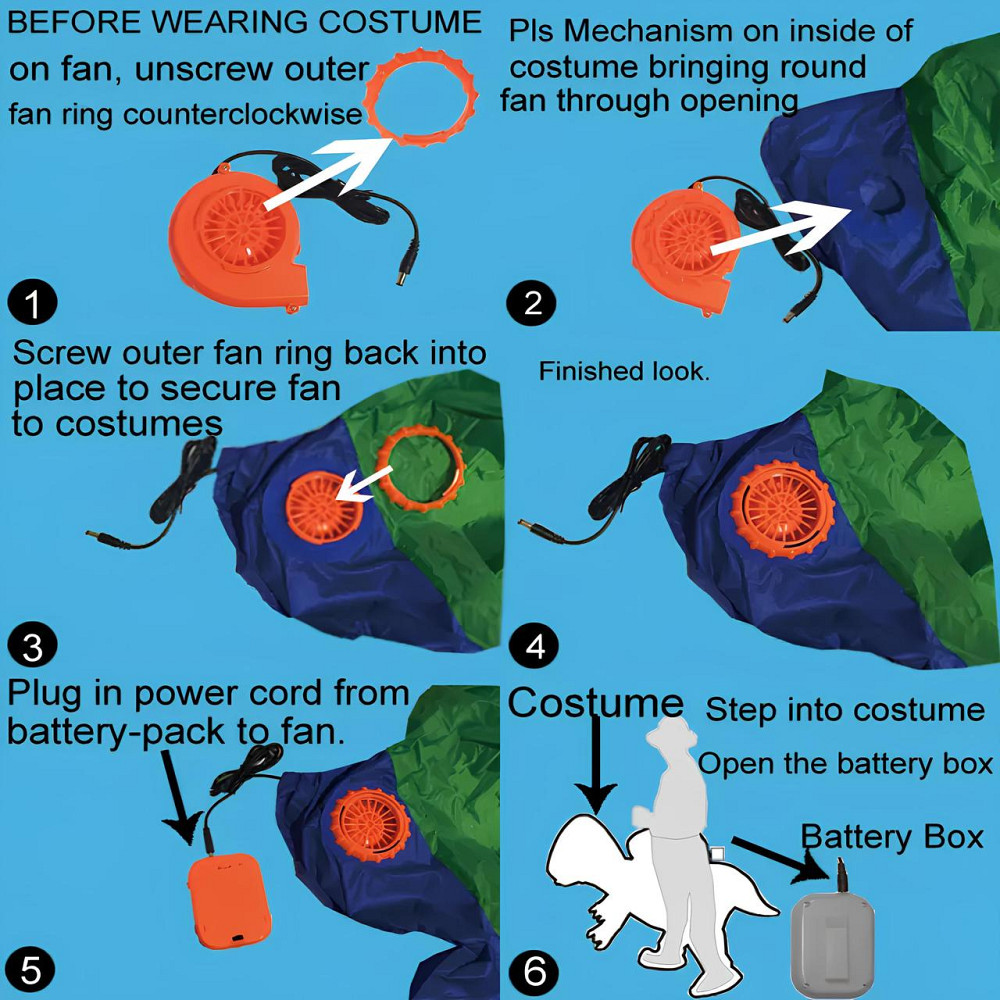 BEFORE WEARING COSTUME on fan, unscrew outer fan ring counterclockwise

1

Pls Mechanism on inside of costume bringing round fan through opening

2

Screw outer fan ring back into place to secure fan to costumes

3

Finished look.

4

Plug in power cord from battery-pack to fan.

5

Costume

Step into costume

Open the battery box

Battery Box

6