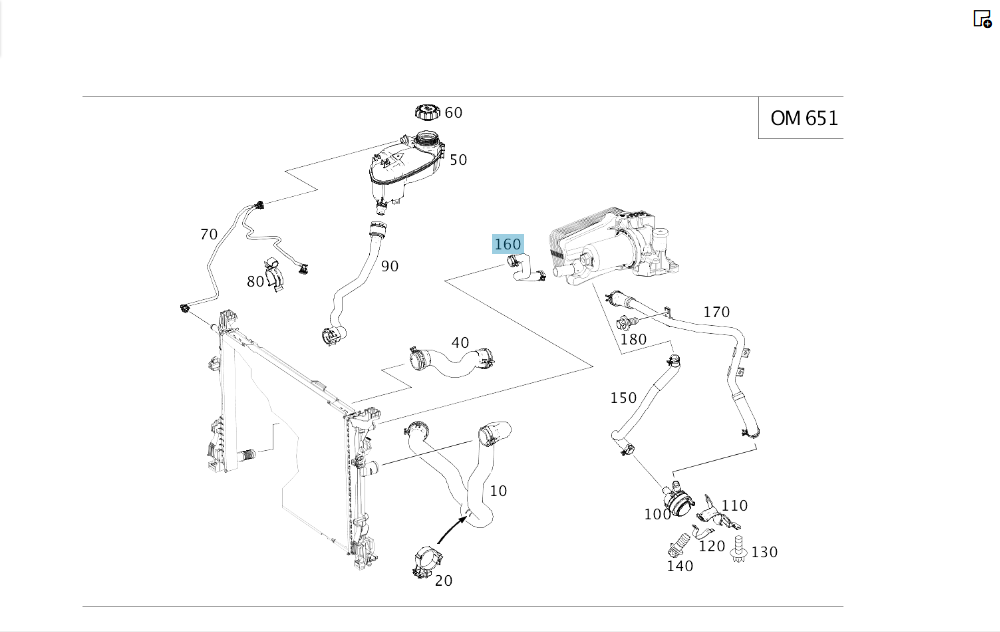 OM 651

60
50
70
80
90
160
40
170
180
150
10
100
110
120
130
140
20