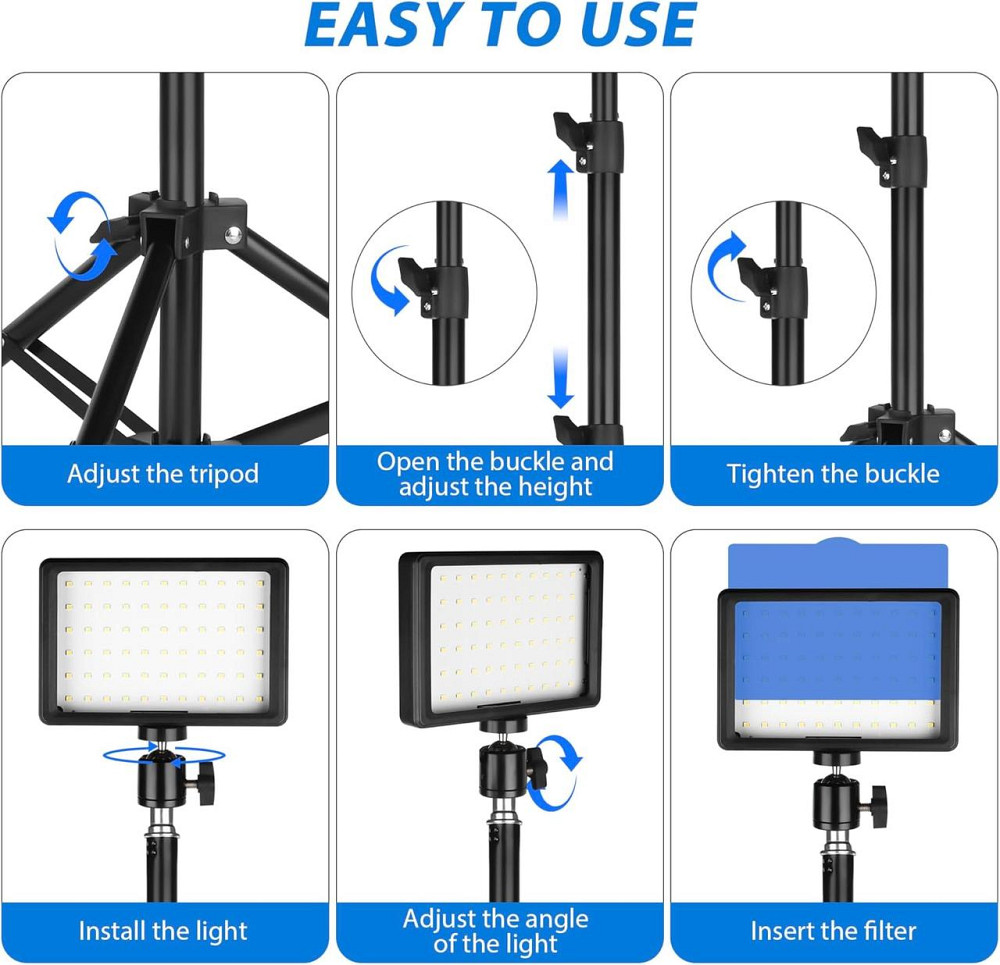 EASY TO USE

Adjust the tripod

Open the buckle and adjust the height

Tighten the buckle

Install the light

Adjust the angle of the light

Insert the filter