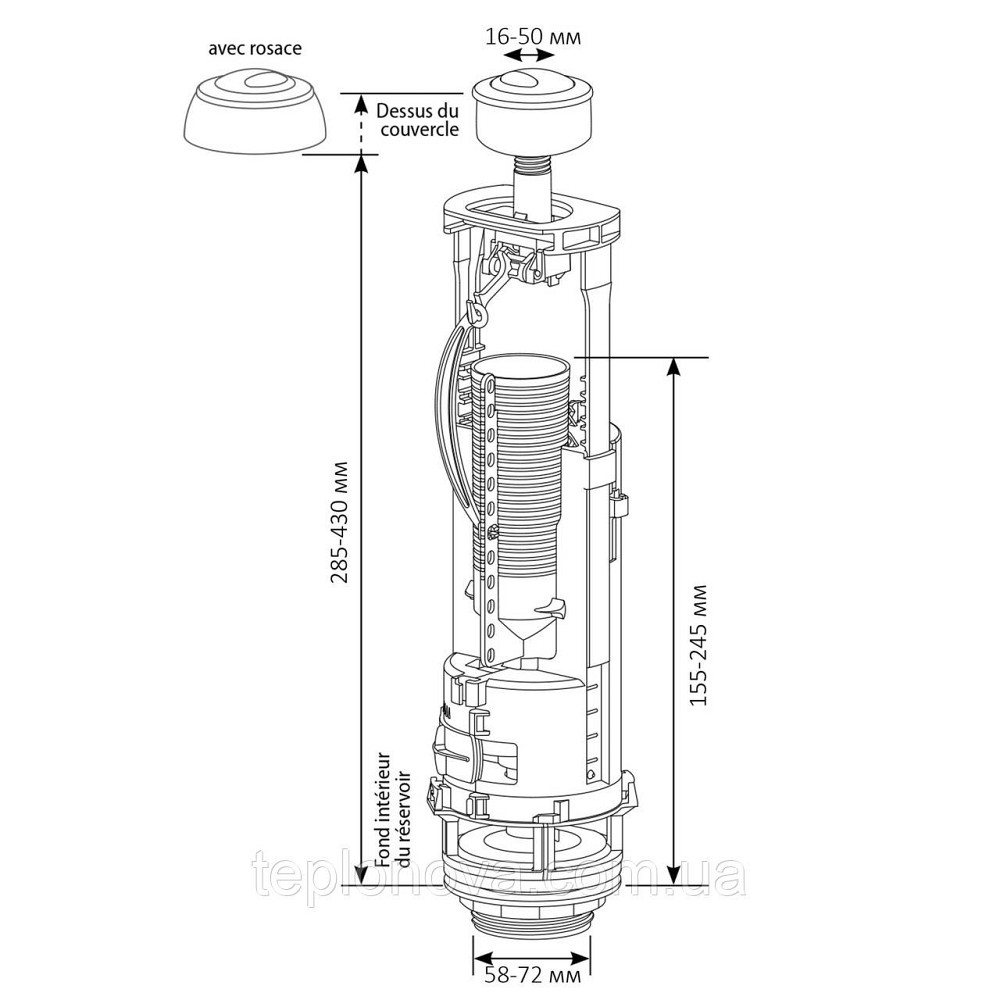 avec rosace

16-50 мм

Dessus du couvercle

285-430 мм

155-245 мм

Fond intérieur du réservoir

teplonova.com.ua

58-72 мм