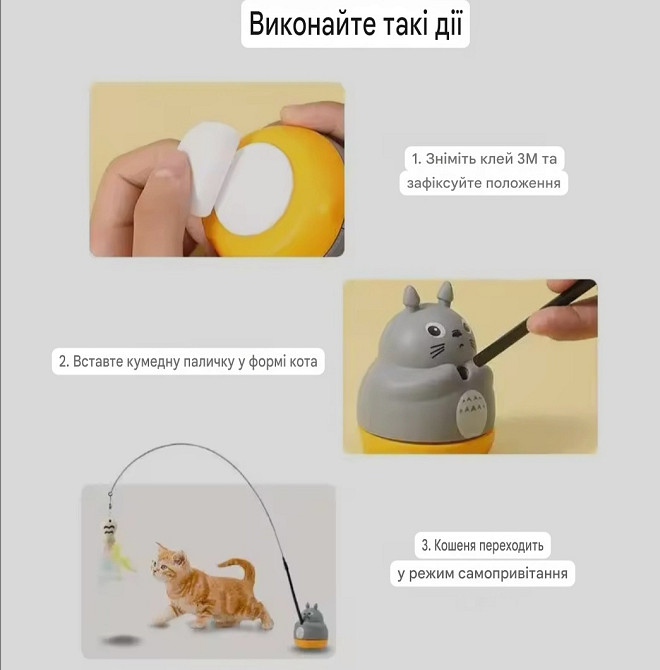 Виконайте такі дії

1. Зніміть клей 3M та зафіксуйте положення

2. Вставте кумедну паличку у формі кота

3. Кошеня переходить у режим самопривітання