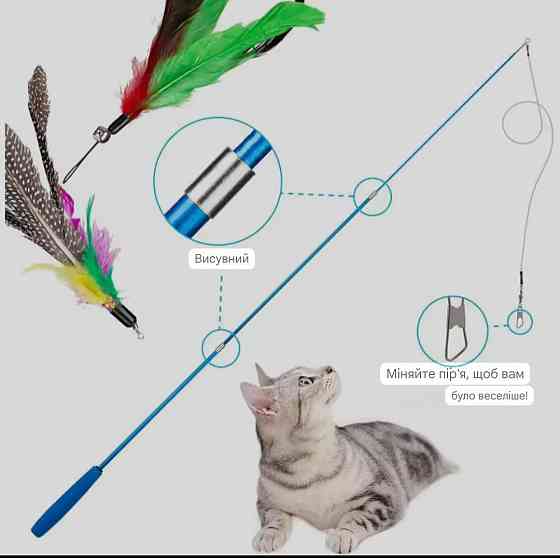 Висувний

Міняйте пір'я, щоб вам було веселіше!