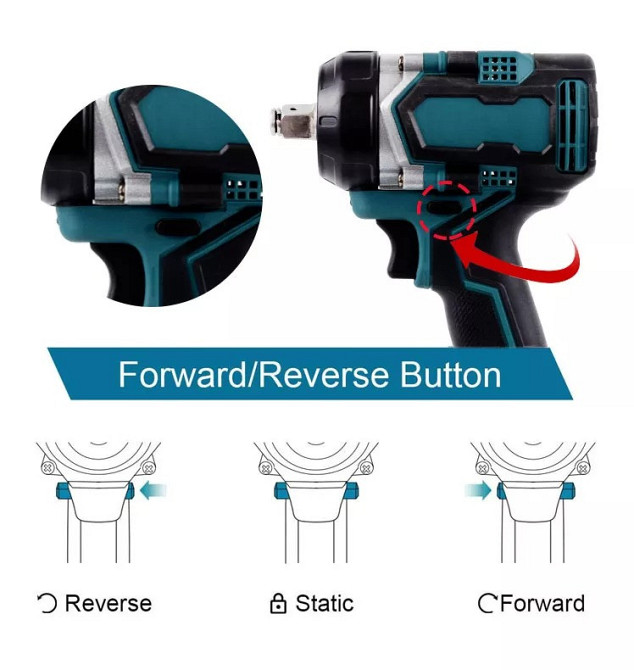 Forward/Reverse Button

Reverse

Static

Forward