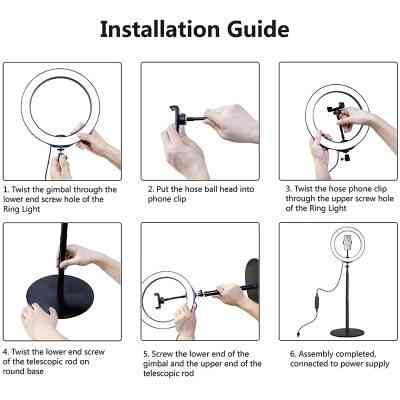 Installation Guide

1. Twist the gimbal through the lower end screw hole of the Ring Light

2. Put the hose ball head into phone clip

3. Twist the hose phone clip through the upper screw hole of the Ring Light

4. Twist the lower end screw of the telescopic rod on round base

5. Screw the lower end of the gimbal and the upper end of the telescopic rod

6. Assembly completed, connected to power supply