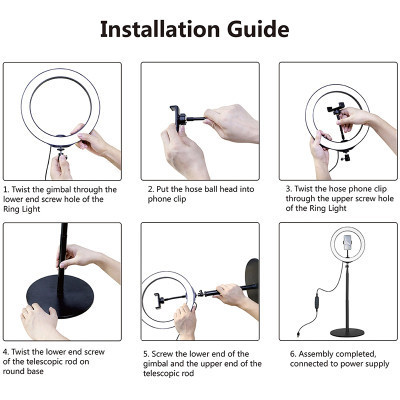 Installation Guide

1. Twist the gimbal through the lower end screw hole of the Ring Light

2. Put the hose ball head into phone clip

3. Twist the hose phone clip through the upper screw hole of the Ring Light

4. Twist the lower end screw of the telescopic rod on round base

5. Screw the lower end of the gimbal and the upper end of the telescopic rod

6. Assembly completed, connected to power supply