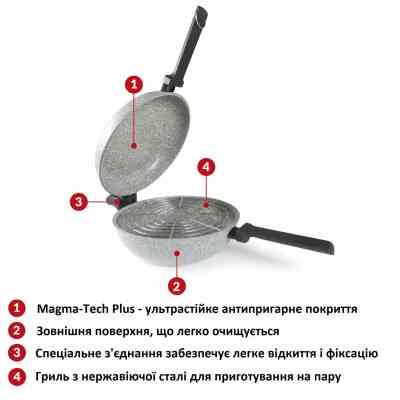 1
4
3
2

1 Magma-Tech Plus - ультрастійке антипригарне покриття
2 Зовнішня поверхня, що легко очищується
3 Спеціальне з'єднання забезпечує легке відкиття і фіксацію
4 Гриль з нержавіючої сталі для приготування на пару