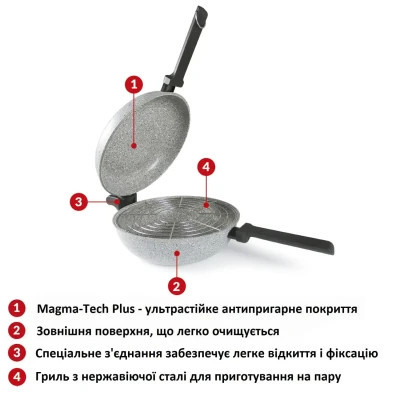 1
4
3
2

1 Magma-Tech Plus - ультрастійке антипригарне покриття
2 Зовнішня поверхня, що легко очищується
3 Спеціальне з'єднання забезпечує легке відкиття і фіксацію
4 Гриль з нержавіючої сталі для приготування на пару