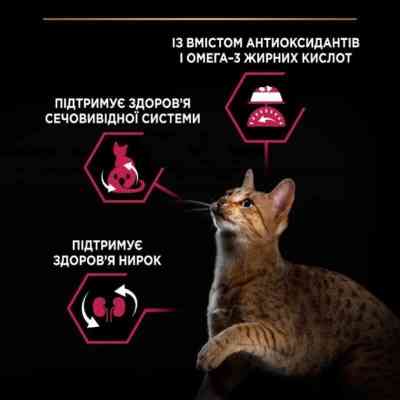 ІЗ ВМІСТОМ АНТИОКСИДАНТІВ І ОМЕГА-3 ЖИРНИХ КИСЛОТ

ПІДТРИМУЄ ЗДОРОВ'Я СЕЧОВИВІДНОЇ СИСТЕМИ

ПІДТРИМУЄ ЗДОРОВ'Я НИРОК