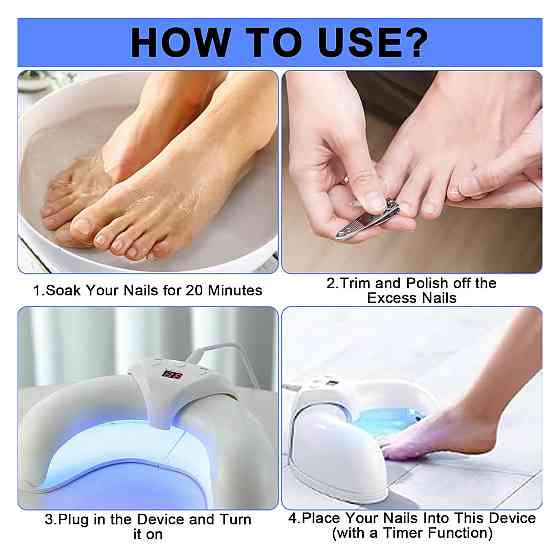 HOW TO USE?

1.Soak Your Nails for 20 Minutes

2.Trim and Polish off the Excess Nails

3.Plug in the Device and Turn it on

4.Place Your Nails Into This Device (with a Timer Function)