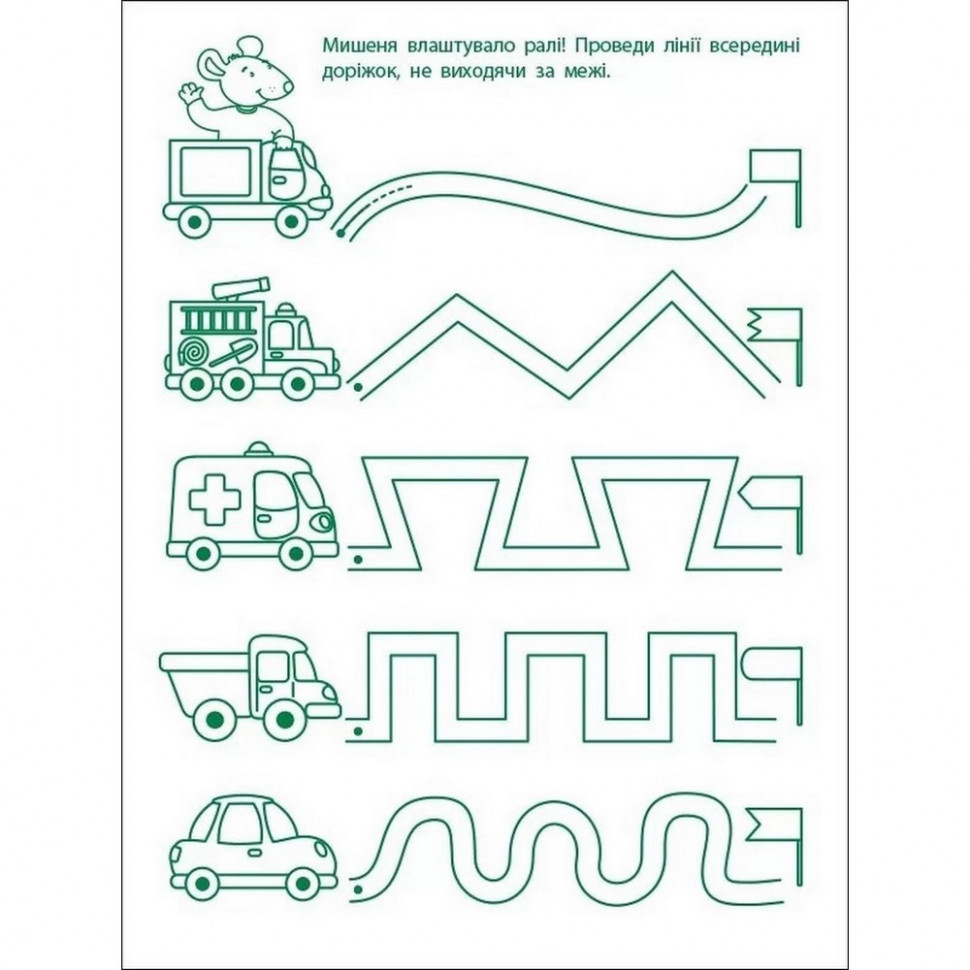 Мишеня влаштувало ралі! Проведи лінії всередині доріжок, не виходячи за межі.