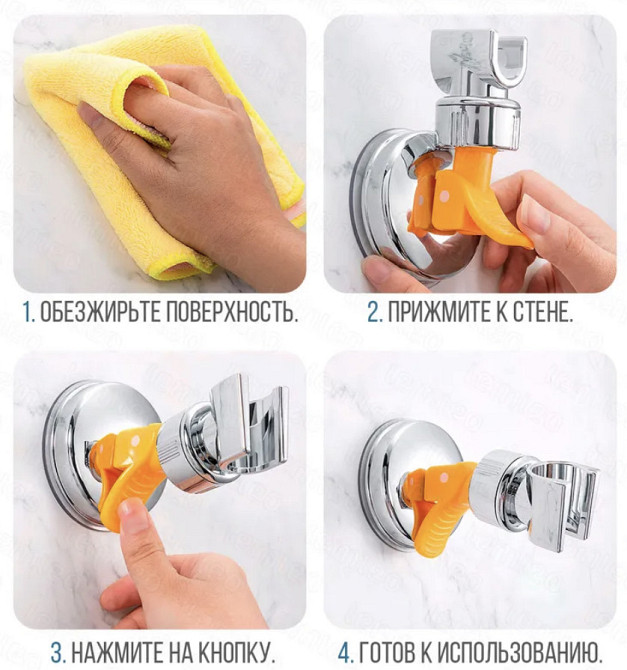 1. ОБЕЗЖИРЬТЕ ПОВЕРХНОСТЬ.

2. ПРИЖМИТЕ К СТЕНЕ.

3. НАЖМИТЕ НА КНОПКУ.

4. ГОТОВ К ИСПОЛЬЗОВАНИЮ.