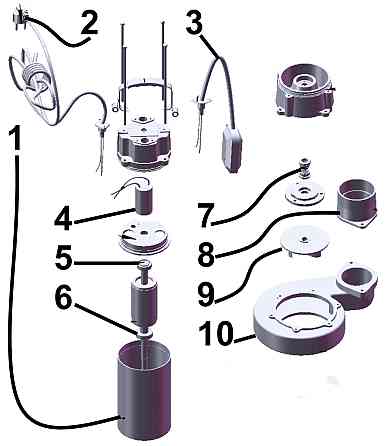 2
3
1
4
7
5
8
6
9
10