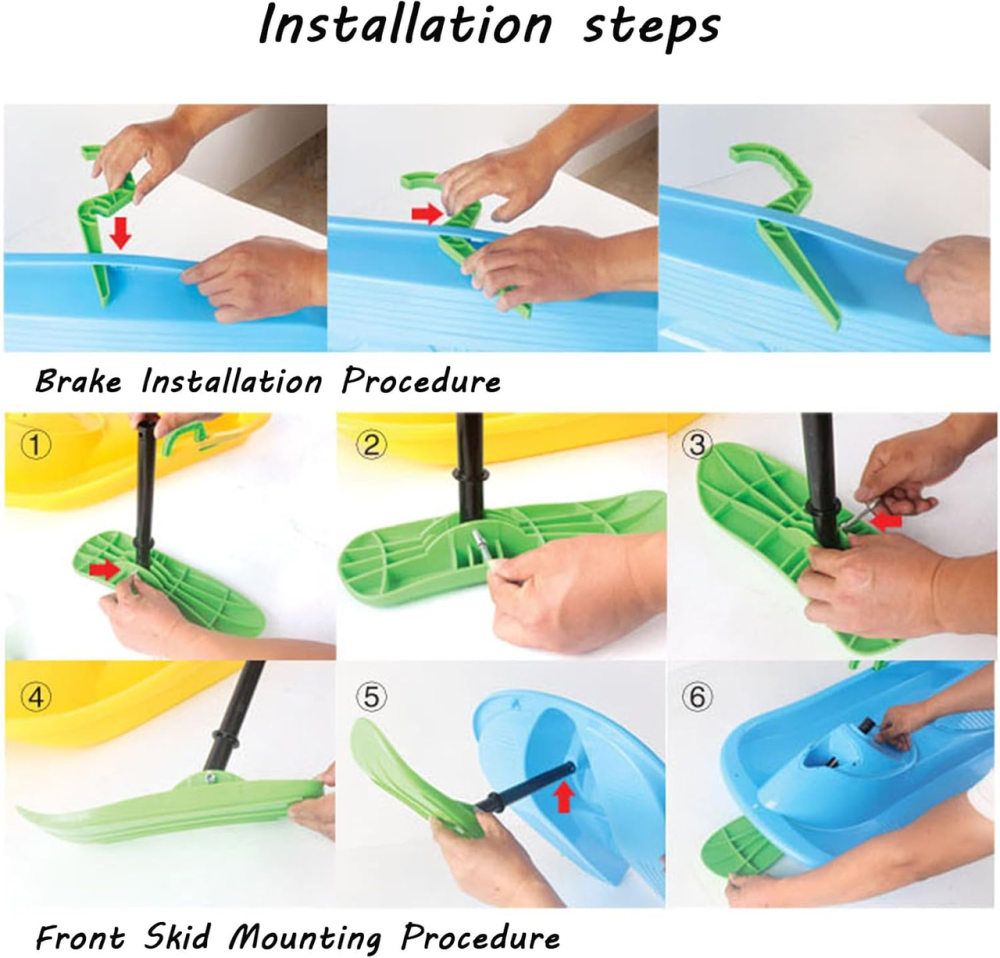 Installation steps

Brake Installation Procedure

①

②

③

④

⑤

⑥

Front Skid Mounting Procedure