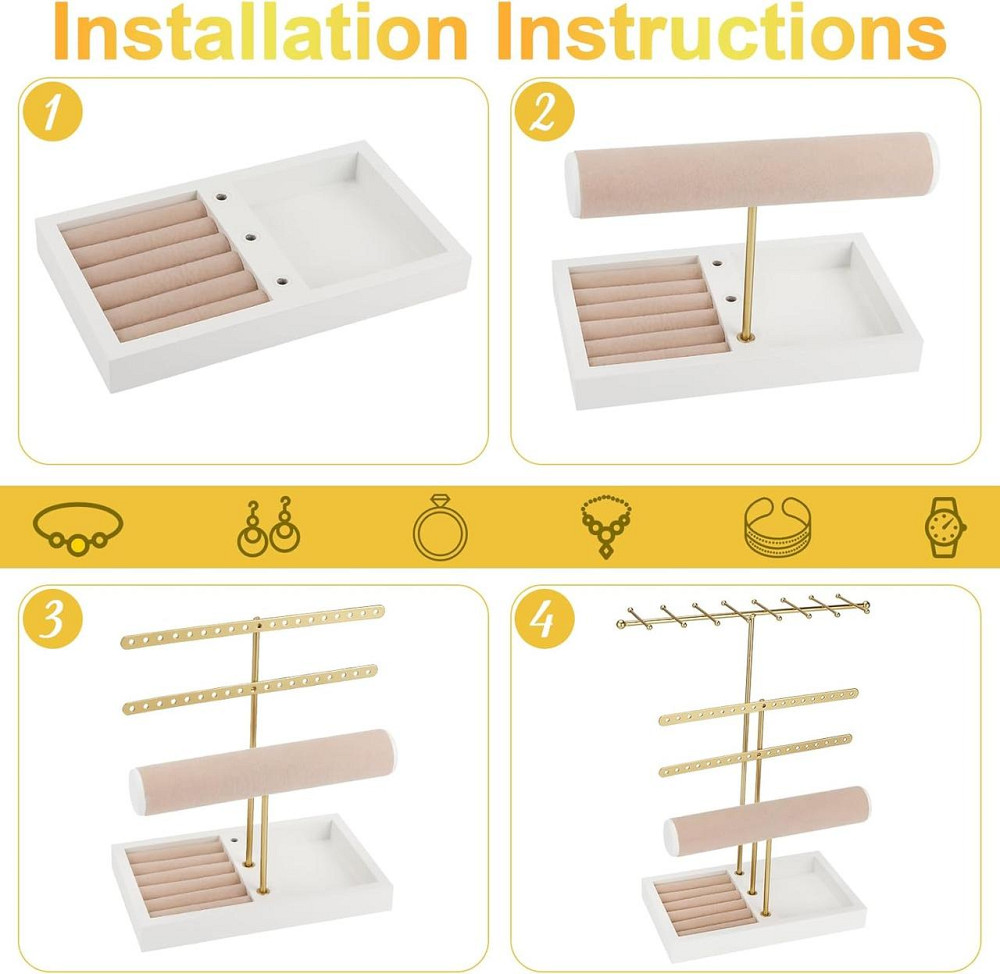 Installation Instructions

1

2

3

4